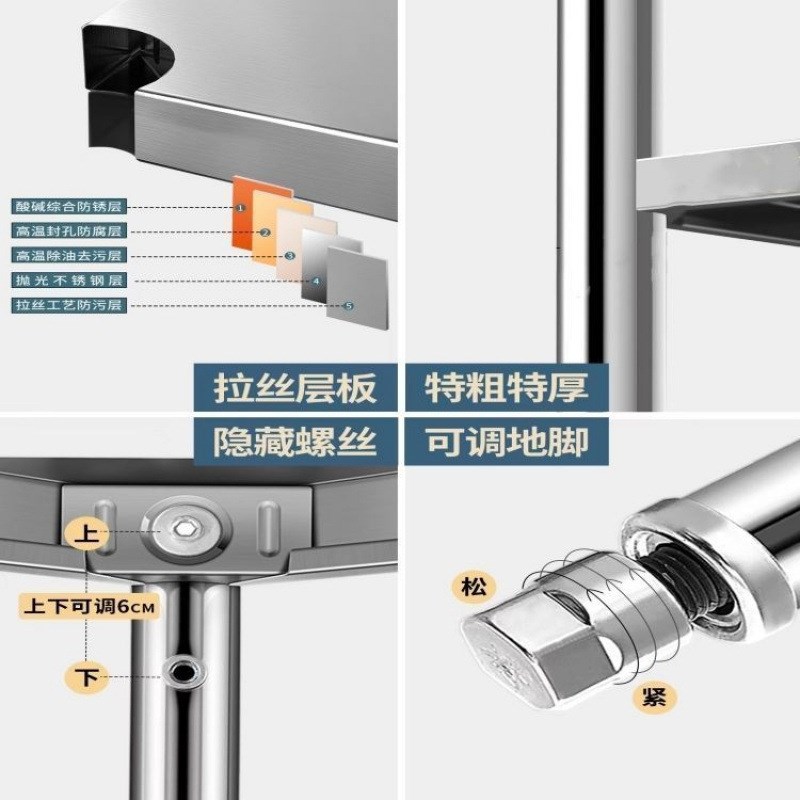 酸碱综合防锈层
高温封孔防腐层
高温除油去污层
抛光不锈钢层
拉丝工艺防污层

1
2
3
4
5

拉丝层板

特粗特厚

隐藏螺丝

可调地脚

上
上下可调6CM
下

松
紧