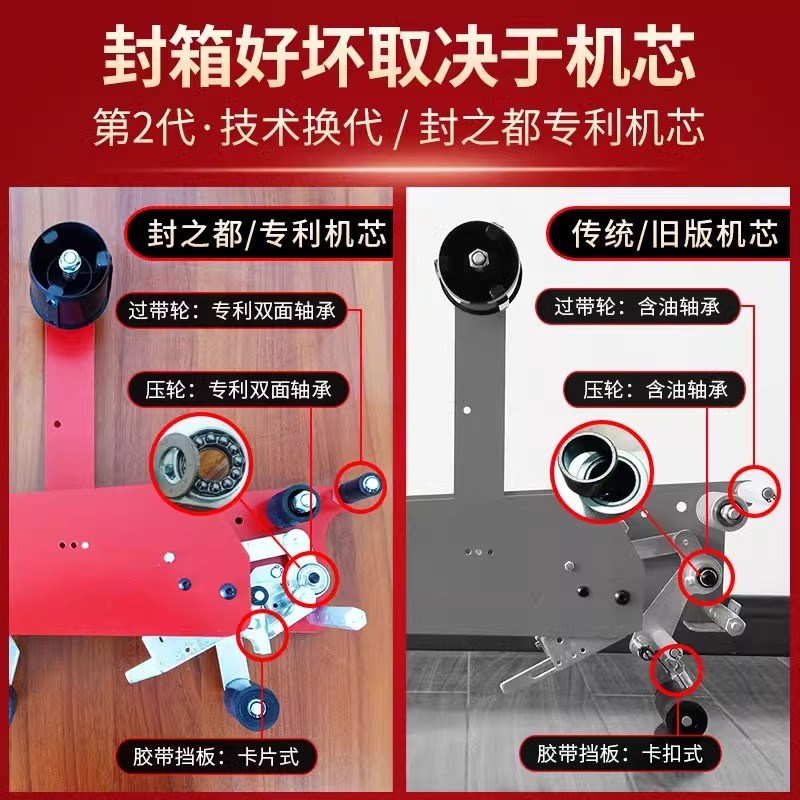 封箱好坏取决于机芯
第2代·技术换代 / 封之都专利机芯

封之都/专利机芯
过带轮：专利双面轴承
压轮：专利双面轴承
胶带挡板：卡片式

传统/旧版机芯
过带轮：含油轴承
压轮：含油轴承
胶带挡板：卡扣式