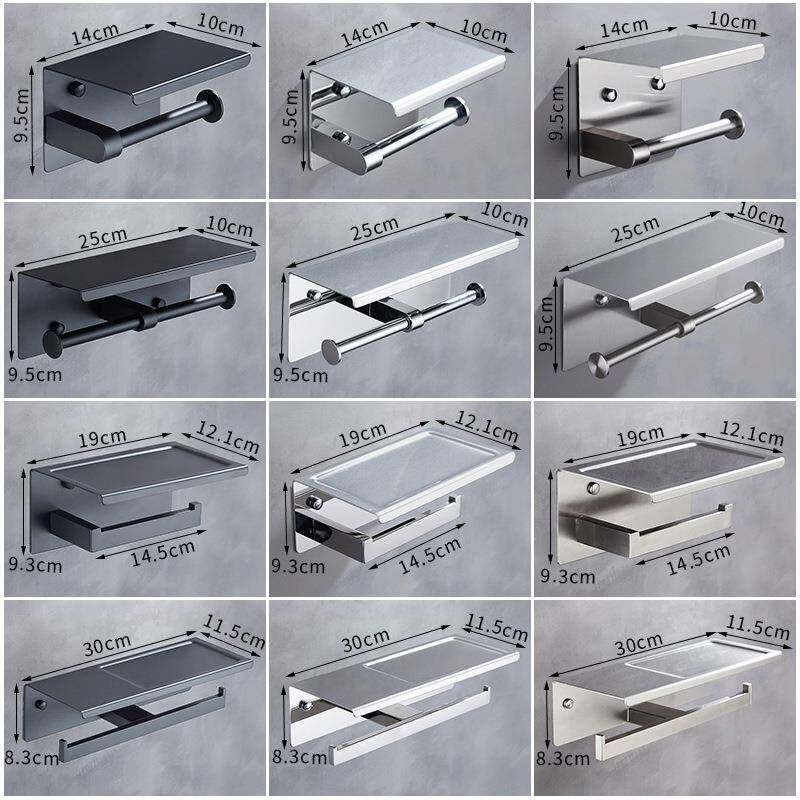 14cm
10cm
9.5cm

14cm
10cm
9.5cm

14cm
10cm
9.5cm

25cm
10cm
9.5cm

25cm
10cm
9.5cm

25cm
10cm
9.5cm

19cm
12.1cm
9.3cm
14.5cm

19cm
12.1cm
9.3cm
14.5cm

19cm
12.1cm
9.3cm
14.5cm

30cm
11.5cm
8.3cm

30cm
11.5cm
8.3cm

30cm
11.5cm
8.3cm