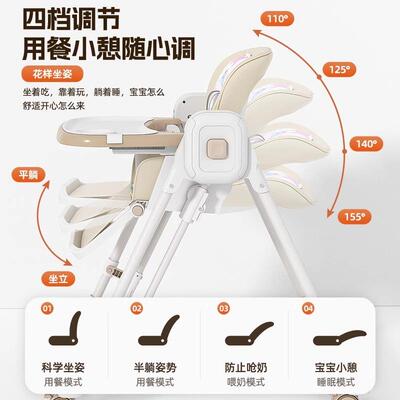 四档调节
用餐小憩随心调

花样坐姿

坐着吃，靠着玩，躺着睡，宝宝怎么舒适开心怎么来

110°
125°
140°
155°

平躺
坐立

01
科学坐姿
用餐模式

02
半躺姿势
用餐模式

03
防止呛奶
喂奶模式

04
宝宝小憩
睡眠模式