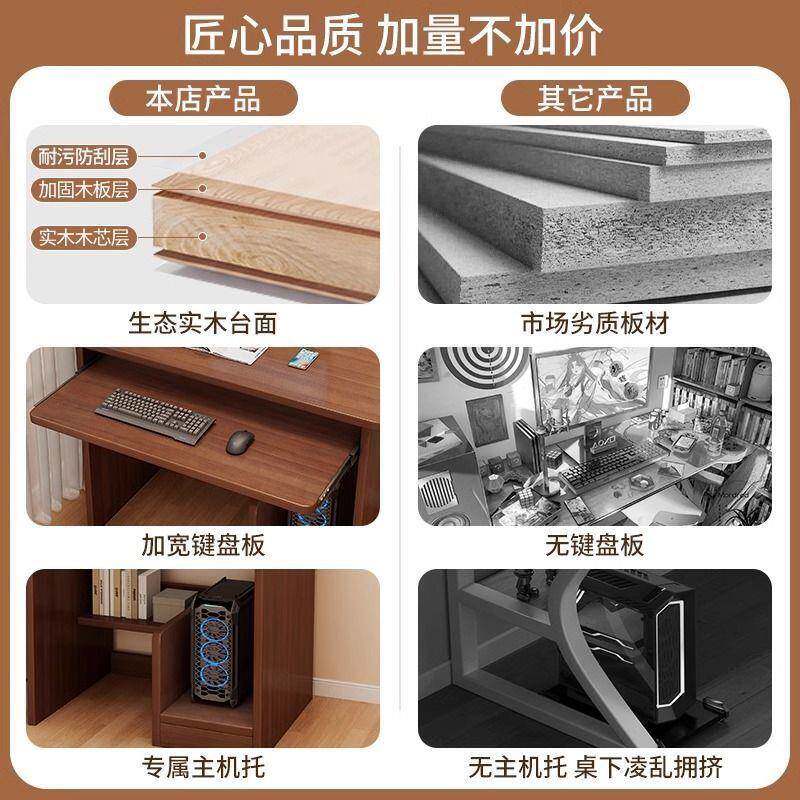 匠心品质 加量不加价

本店产品

耐污防刮层
加固木板层
实木木芯层

生态实木台面

加宽键盘板

专属主机托

其它产品

市场劣质板材

无键盘板

无主机托 桌下凌乱拥挤