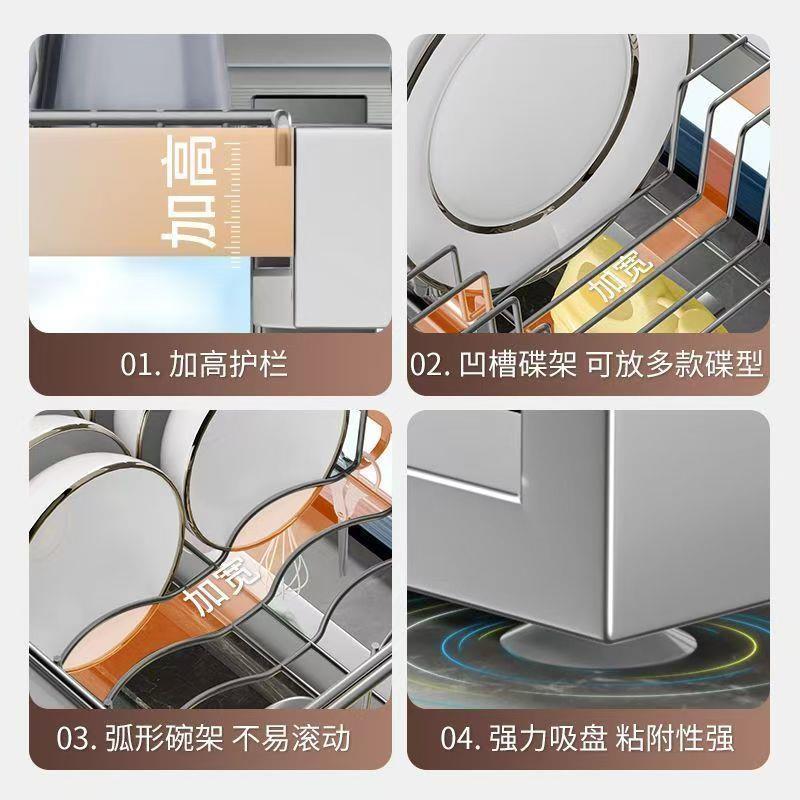 加高

01. 加高护栏

加宽

02. 凹槽碟架 可放多款碟型

加宽

03. 弧形碗架 不易滚动

04. 强力吸盘 粘附性强