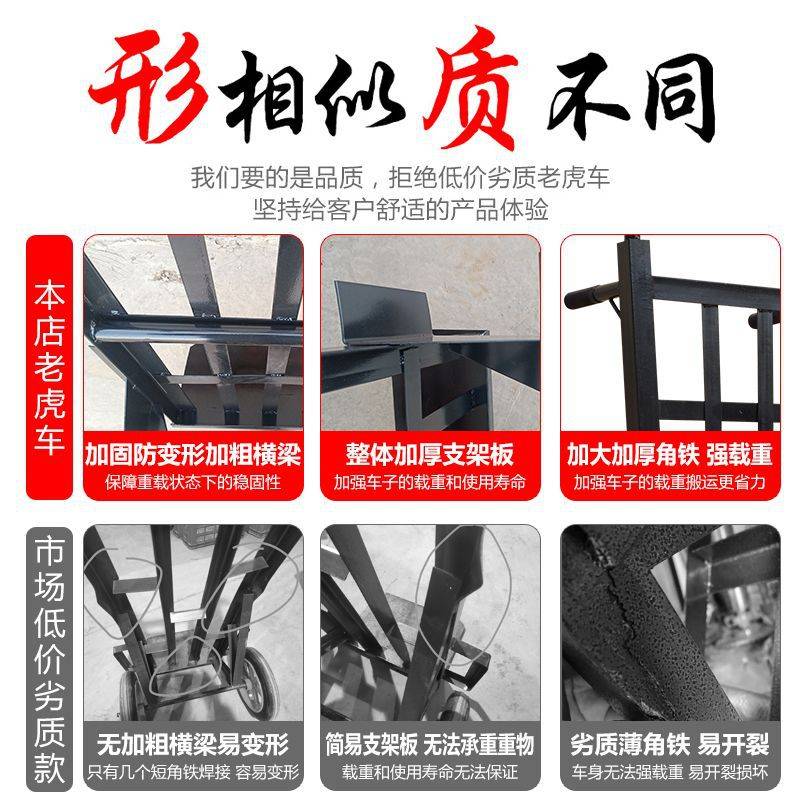 形相似质不同

我们要的是品质，拒绝低价劣质老虎车
坚持给客户舒适的产品体验

本店老虎车

加固防变形加粗横梁
保障重载状态下的稳固性

整体加厚支架板
加强车子的载重和使用寿命

加大加厚角铁 强载重
加强车子的载重搬运更省力

市场低价劣质款

无加粗横梁易变形
只有几个短角铁焊接 容易变形

简易支架板 无法承重重物
载重和使用寿命无法保证

劣质薄角铁 易开裂
车身无法强载重 易开裂损坏