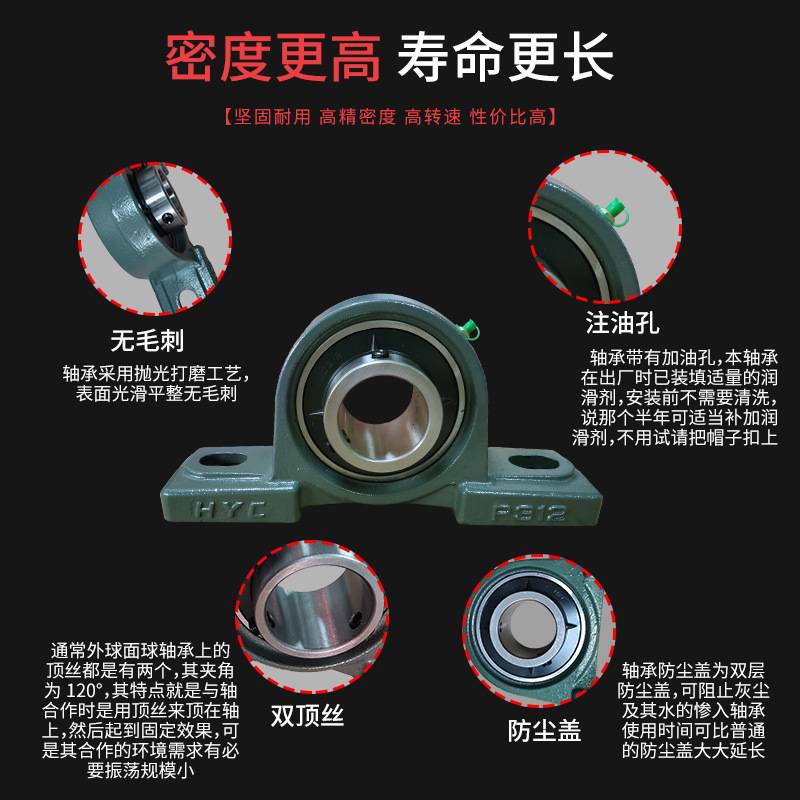 密度更高 寿命更长

【坚固耐用 高精密度 高转速 性价比高】

无毛刺

轴承采用抛光打磨工艺，表面光滑平整无毛刺

注油孔

轴承带有加油孔，本轴承在出厂时已装填适量的润滑剂，安装前不需要清洗，说那个半年可适当补加润滑剂，不用试请把帽子扣上

HYC P212

通常外球面球轴承上的顶丝都是有两个，其夹角为 120°，其特点就是与轴合作时是用顶丝来顶在轴上，然后起到固定效果，可是其合作的环境需求有必要振荡规模小

双顶丝

防尘盖

轴承防尘盖为双层防尘盖，可阻止灰尘及其水的惨入轴承使用时间可比普通的防尘盖大大延长