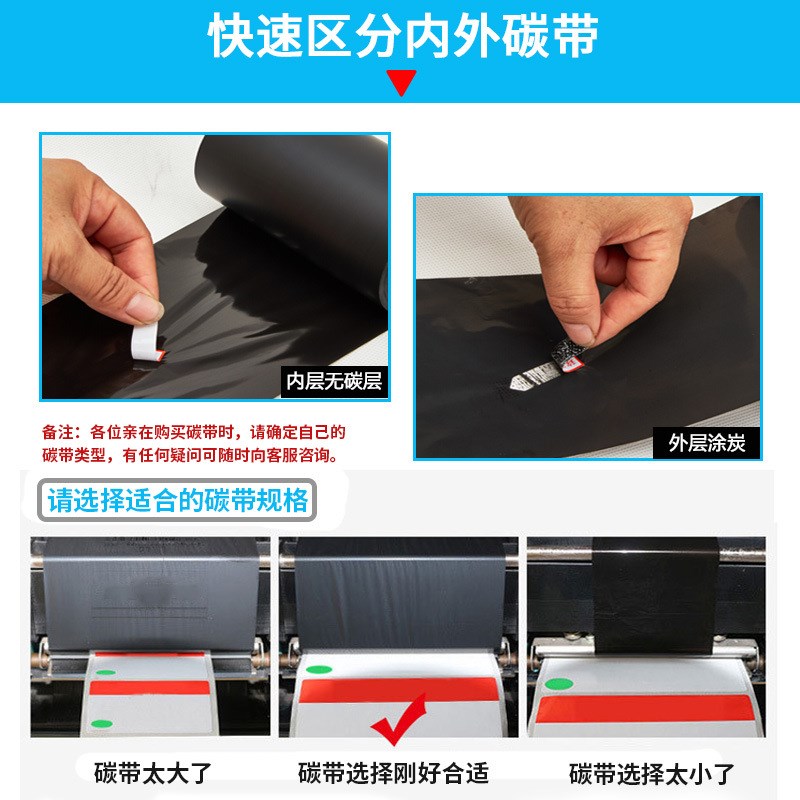 快速区分内外碳带

内层无碳层

外层涂炭

备注：各位亲在购买碳带时，请确定自己的碳带类型，有任何疑问可随时向客服咨询。

请选择适合的碳带规格

碳带太大了

碳带选择刚好合适

碳带选择太小了