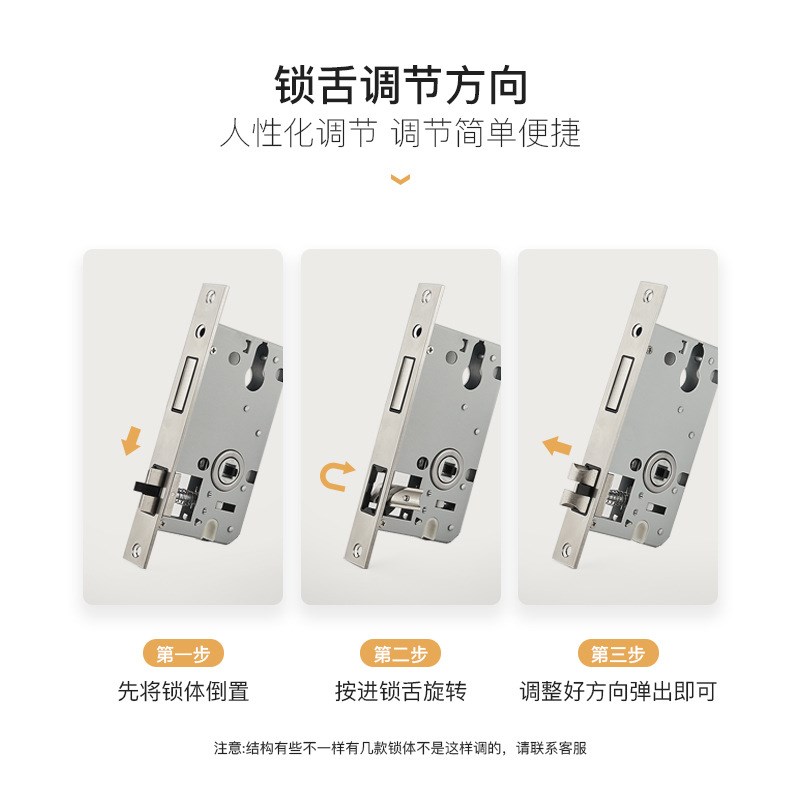 锁舌调节方向
人性化调节 调节简单便捷

第一步
先将锁体倒置

第二步
按进锁舌旋转

第三步
调整好方向弹出即可

注意:结构有些不一样有几款锁体不是这样调的，请联系客服