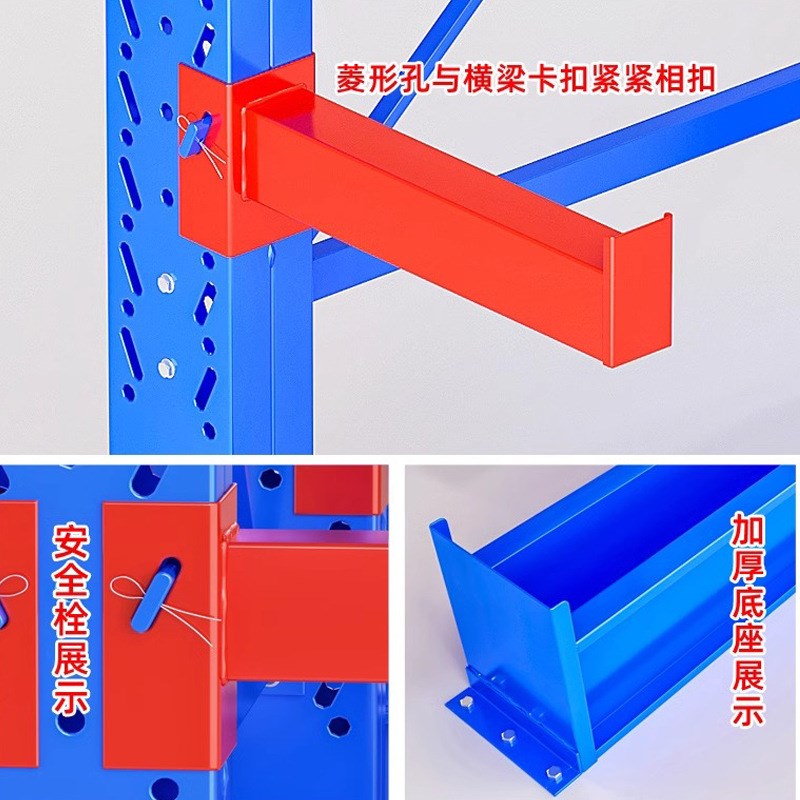 菱形孔与横梁卡扣紧紧相扣

安全栓展示

加厚底座展示