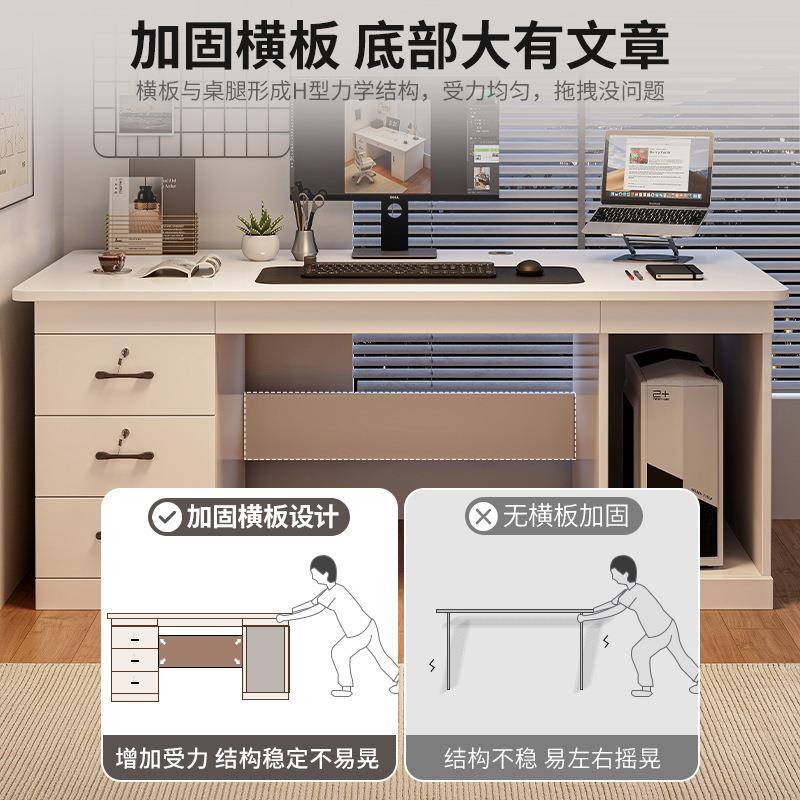 加固横板 底部大有文章

横板与桌腿形成H型力学结构，受力均匀，拖拽没问题

加固横板设计

增加受力 结构稳定不易晃

无横板加固

结构不稳 易左右摇晃