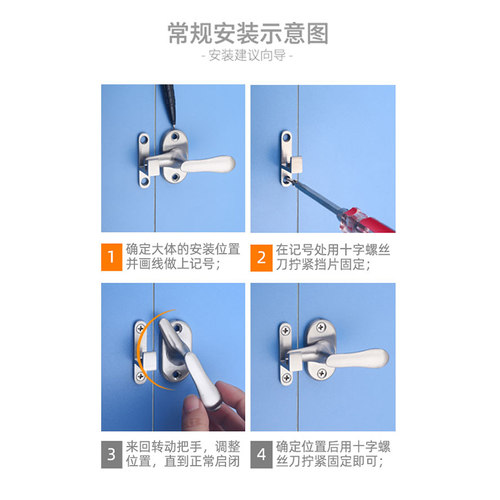 常规安装示意图

- 安装建议向导 -

1 确定大体的安装位置并画线做上记号；

2 在记号处用十字螺丝刀拧紧挡片固定；

3 来回转动把手，调整位置，直到正常启闭

4 确定位置后用十字螺丝刀拧紧固定即可；