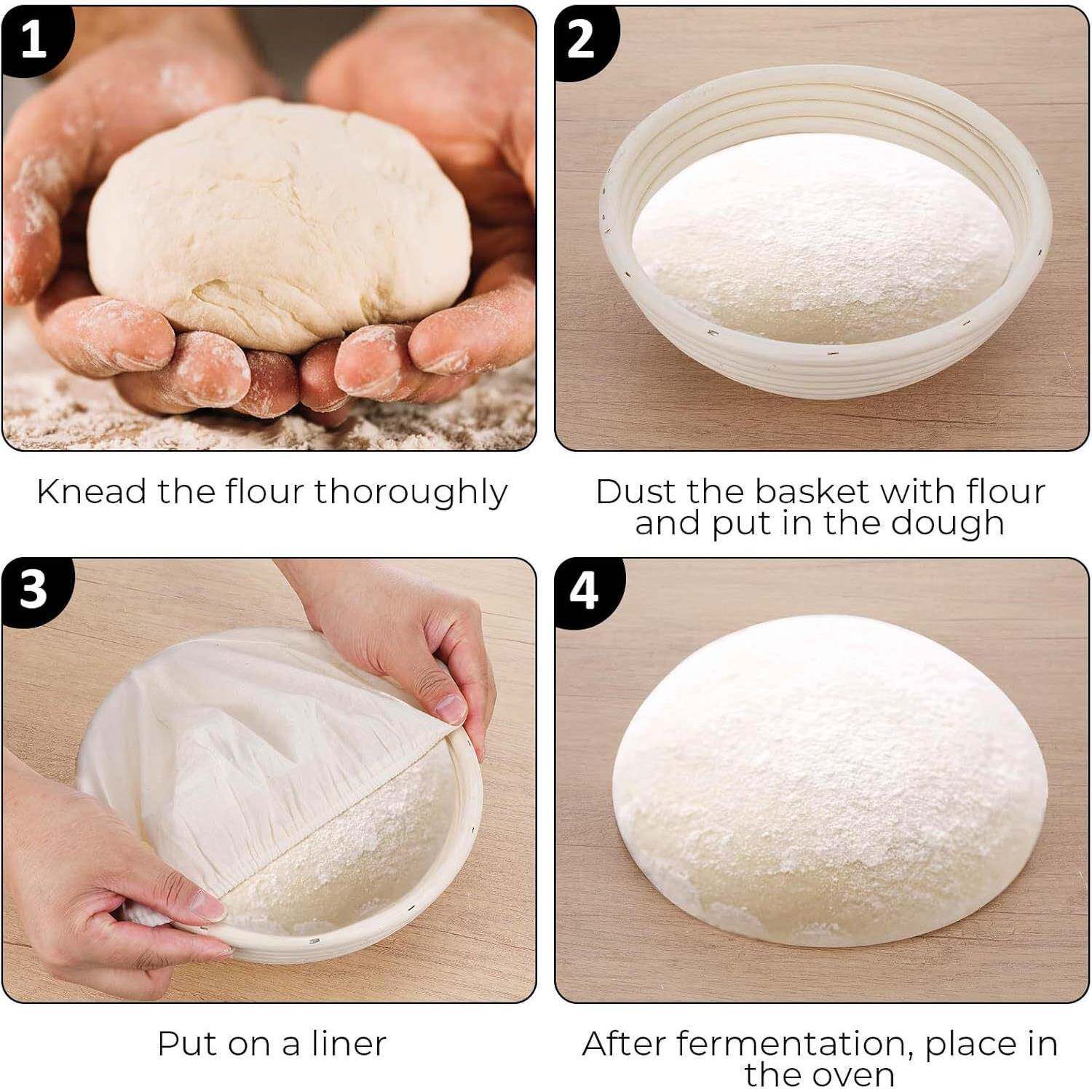 1

Knead the flour thoroughly

2

Dust the basket with flour and put in the dough

3

Put on a liner

4

After fermentation, place in the oven