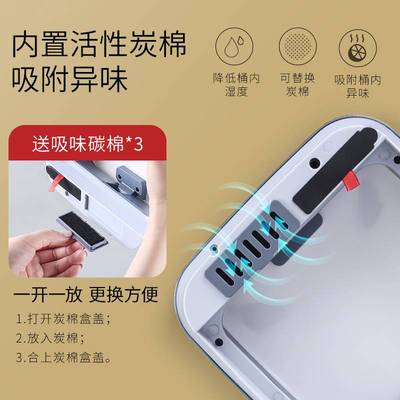 内置活性炭棉
吸附异味

降低桶内湿度

可替换炭棉

吸附桶内异味

送吸味碳棉*3

一开一放 更换方便

1.打开炭棉盒盖；
2.放入炭棉；
3.合上炭棉盒盖。