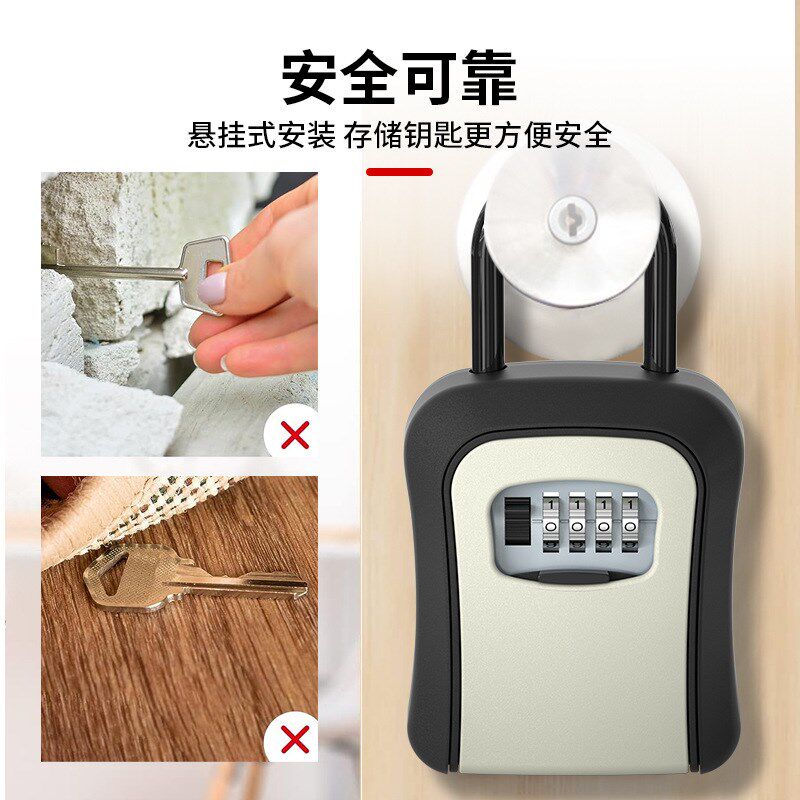 安全可靠

悬挂式安装 存储钥匙更方便安全

1 1 1 1
0 0 0 0