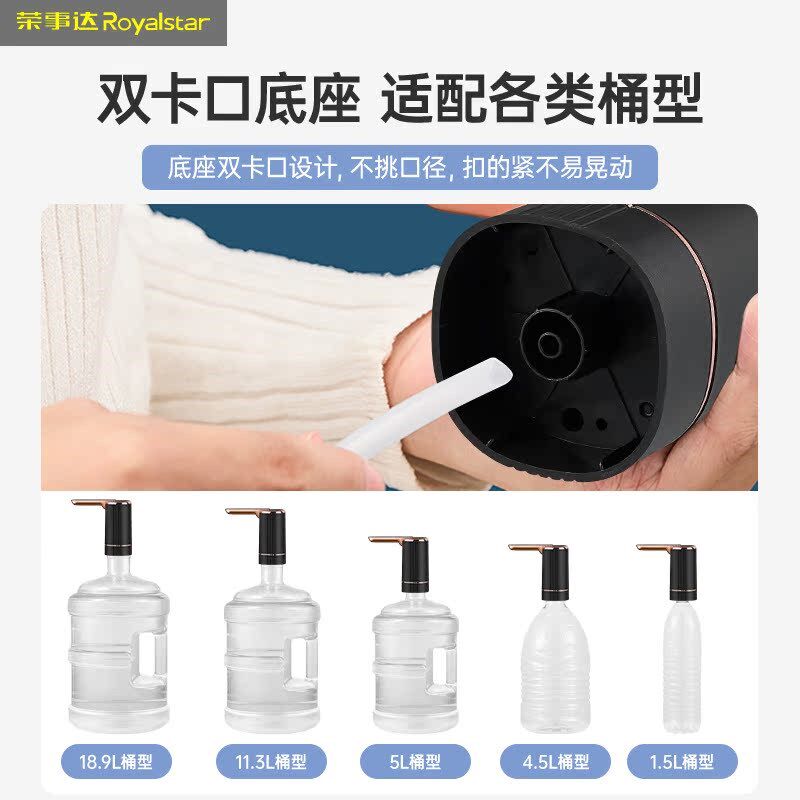 荣事达 Royalstar

双卡口底座 适配各类桶型

底座双卡口设计, 不挑口径, 扣的紧不易晃动

18.9L桶型

11.3L桶型

5L桶型

4.5L桶型

1.5L桶型