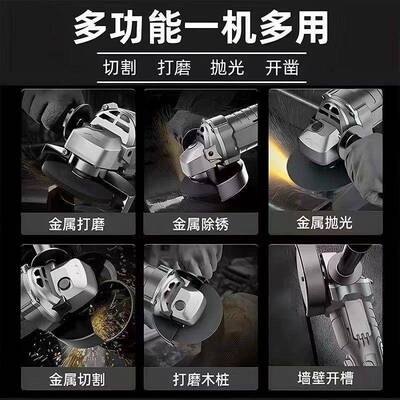 多功能一机多用

切割 打磨 抛光 开凿

金属打磨

金属除锈

金属抛光

金属切割

打磨木桩

墙壁开槽