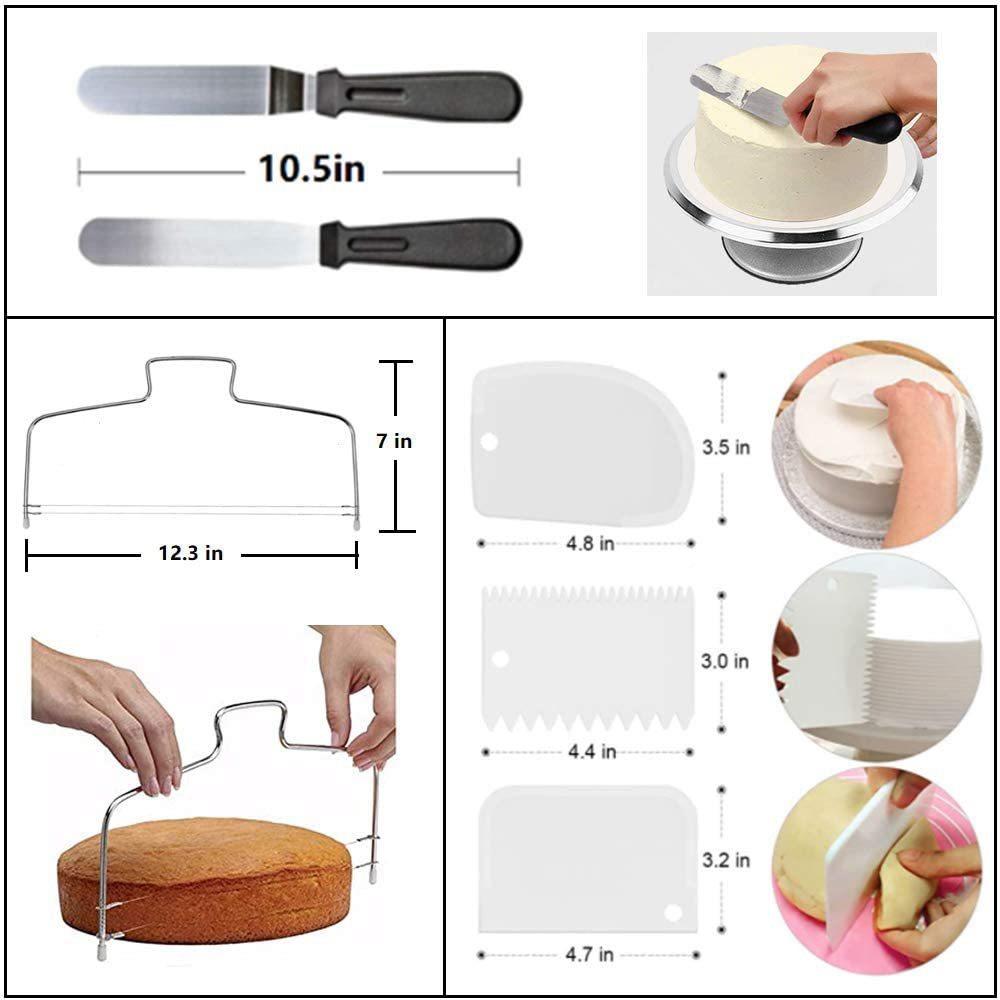 10.5in

7 in

12.3 in

3.5 in

4.8 in

3.0 in

4.4 in

3.2 in

4.7 in