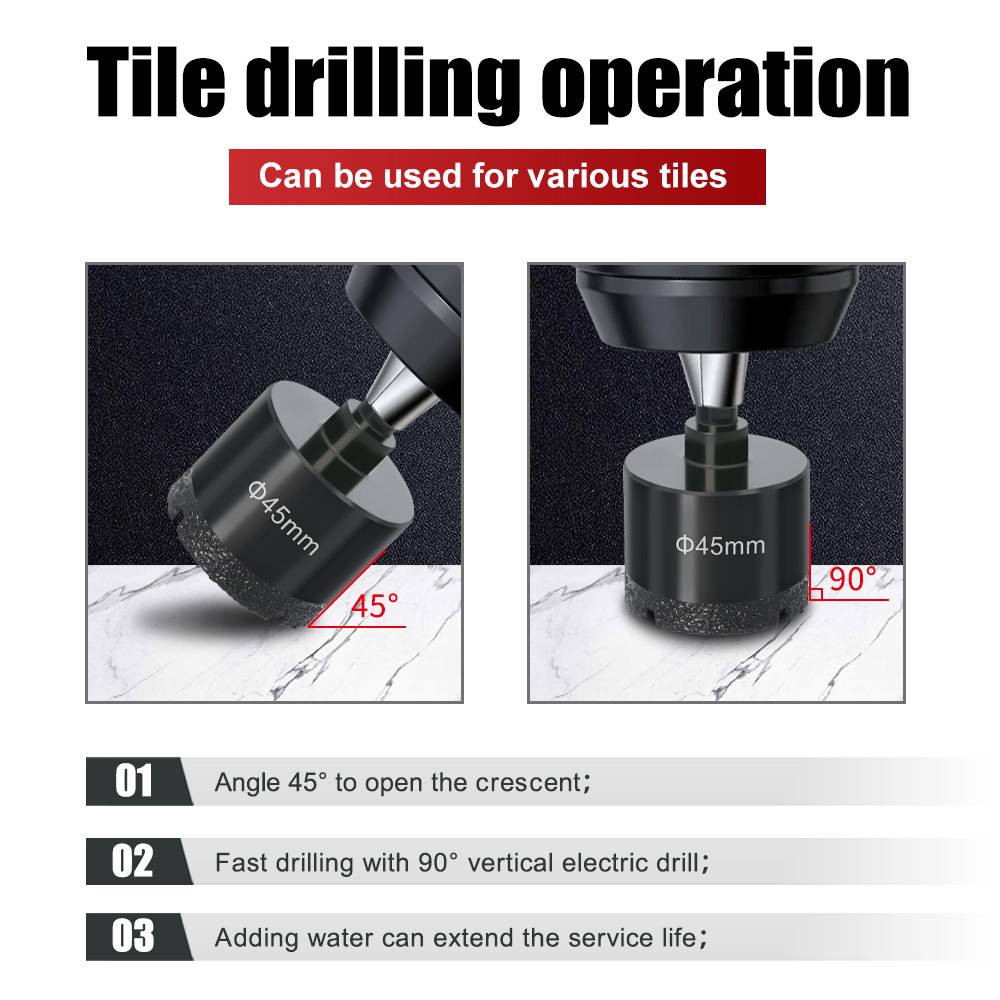 Tile drilling operation

Can be used for various tiles

Φ45mm

45°

Φ45mm

90°

01 Angle 45° to open the crescent;

02 Fast drilling with 90° vertical electric drill;

03 Adding water can extend the service life;