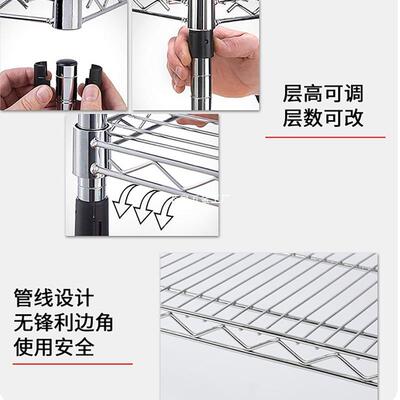 层高可调
层数可改

管线设计
无锋利边角
使用安全