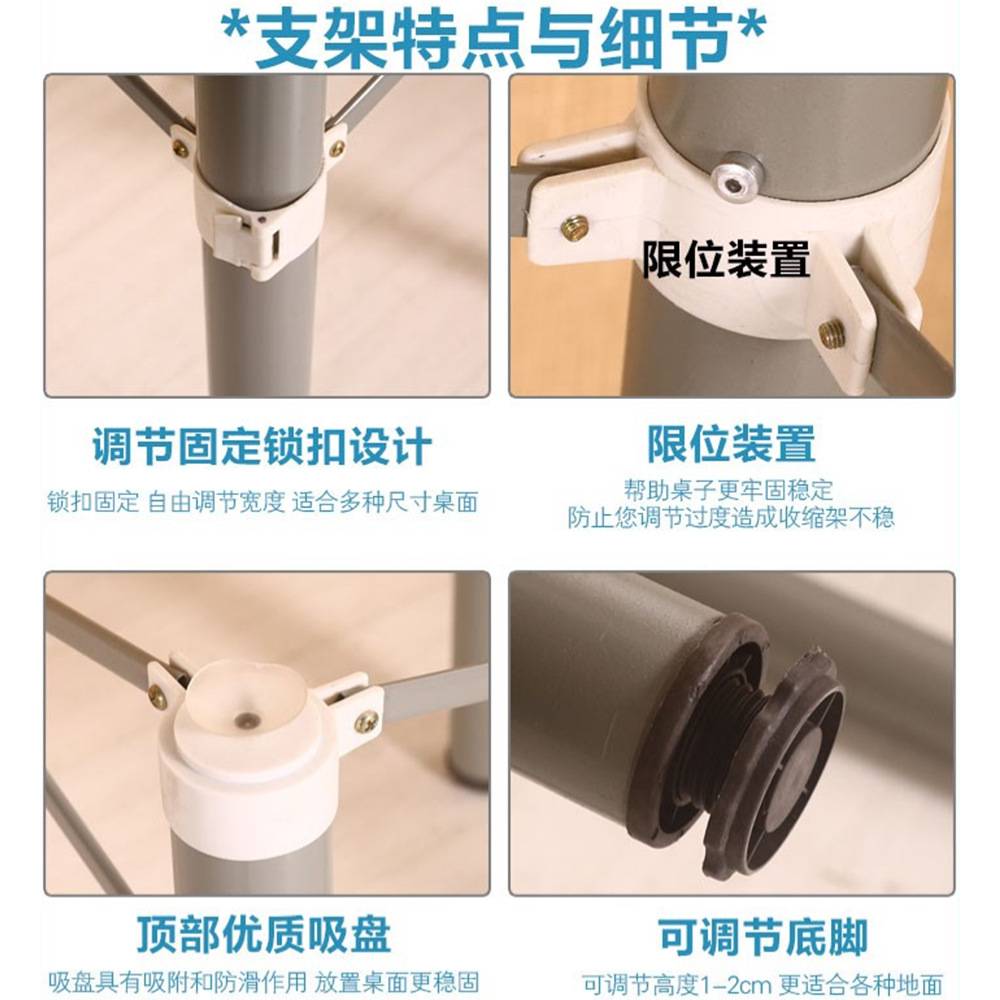 *支架特点与细节*

限位装置

调节固定锁扣设计

锁扣固定 自由调节宽度 适合多种尺寸桌面

限位装置

帮助桌子更牢固稳定
防止您调节过度造成收缩架不稳

顶部优质吸盘

吸盘具有吸附和防滑作用 放置桌面更稳固

可调节底脚

可调节高度1-2cm 更适合各种地面