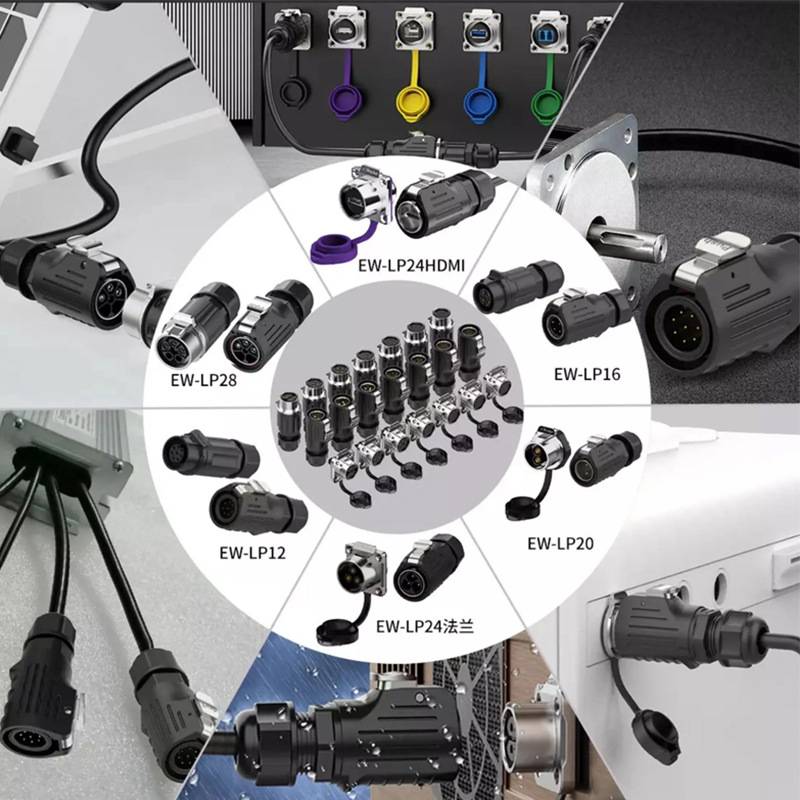 EW-LP24HDMI

EW-LP28

EW-LP16

EW-LP12

EW-LP20

EW-LP24法兰