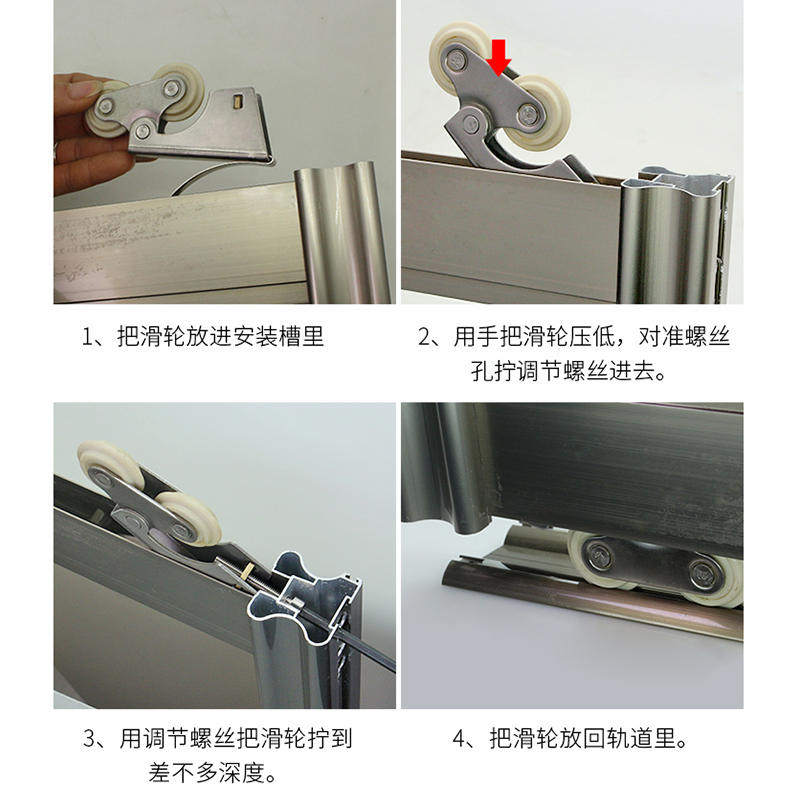 1、把滑轮放进安装槽里

2、用手把滑轮压低，对准螺丝孔拧调节螺丝进去。

3、用调节螺丝把滑轮拧到差不多深度。

4、把滑轮放回轨道里。