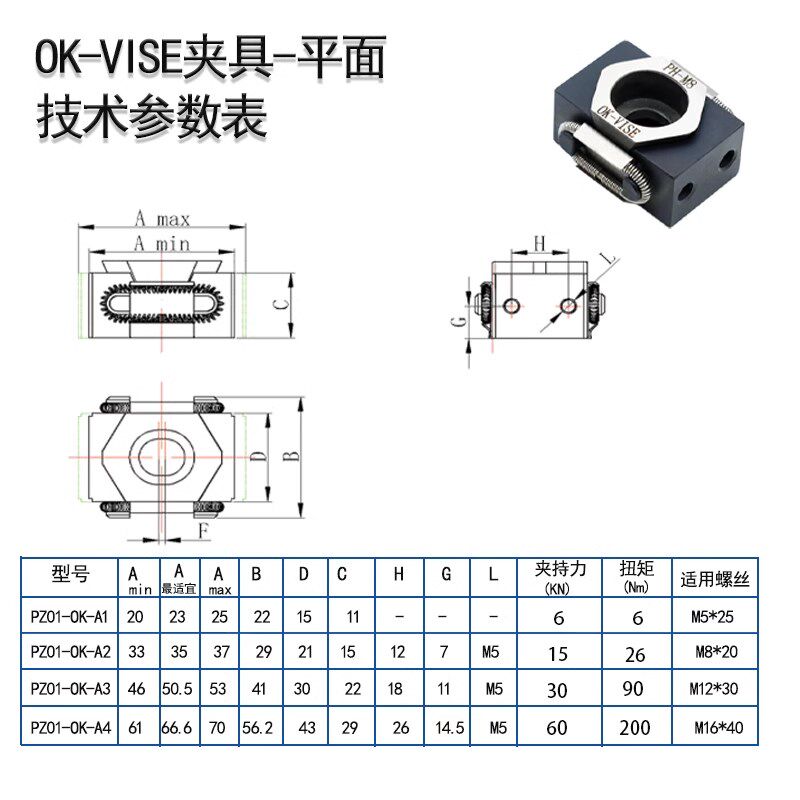 OK-VISE夹具-平面
技术参数表

PH-M8
OK-VISE

A max
A min
C
H
L
G
D
B
F

| 型号 | A min | A 最适宜 | A max | B | D | C | H | G | L | 夹持力 (KN) | 扭矩 (Nm) | 适用螺丝 |
|---|---|---|---|---|---|---|---|---|---|---|---|---|
| PZ01-OK-A1 | 20 | 23 | 25 | 22 | 15 | 11 | - | - | - | 6 | 6 | M5*25 |
| PZ01-OK-A2 | 33 | 35 | 37 | 29 | 21 | 15 | 12 | 7 | M5 | 15 | 26 | M8*20 |
| PZ01-OK-A3 | 46 | 50.5 | 53 | 41 | 30 | 22 | 18 | 11 | M5 | 30 | 90 | M12*30 |
| PZ01-OK-A4 | 61 | 66.6 | 70 | 56.2 | 43 | 29 | 26 | 14.5 | M5 | 60 | 200 | M16*40 |