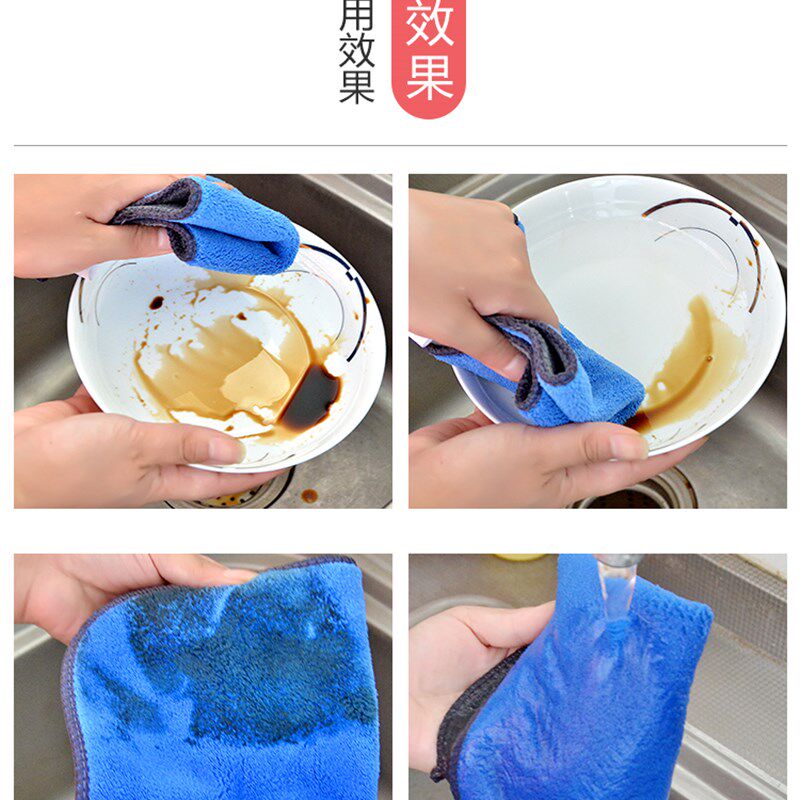 用效果

效果