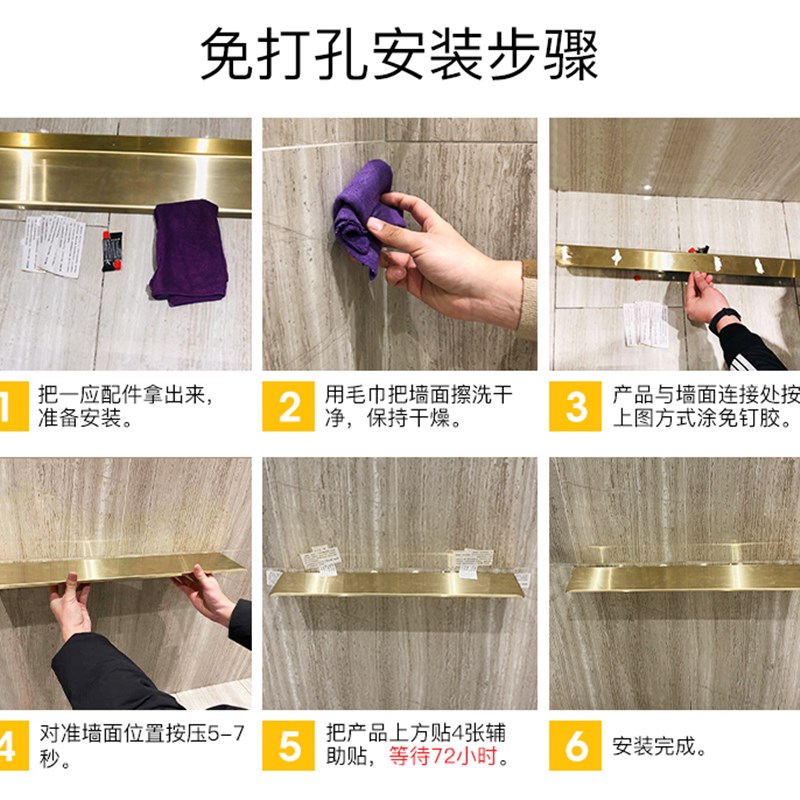 免打孔安装步骤

1 把一应配件拿出来，准备安装。

2 用毛巾把墙面擦洗干净，保持干燥。

3 产品与墙面连接处按上图方式涂免钉胶。

4 对准墙面位置按压5-7秒。

5 把产品上方贴4张辅助贴，等待72小时。

6 安装完成。