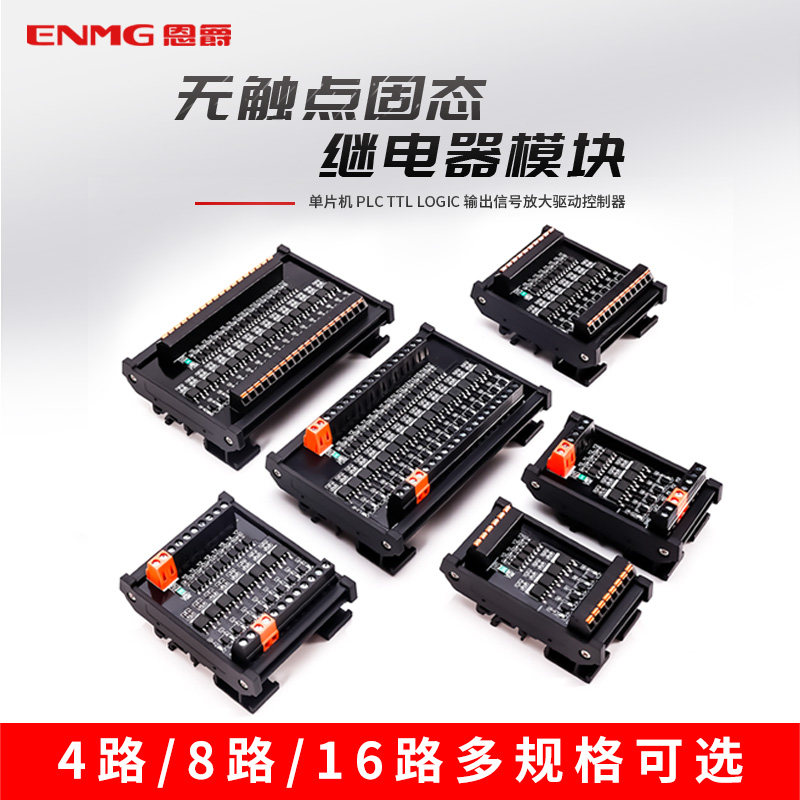 ENMG 恩爵

无触点固态
继电器模块

单片机 PLC TTL LOGIC 输出信号放大驱动控制器

4路/8路/16路多规格可选