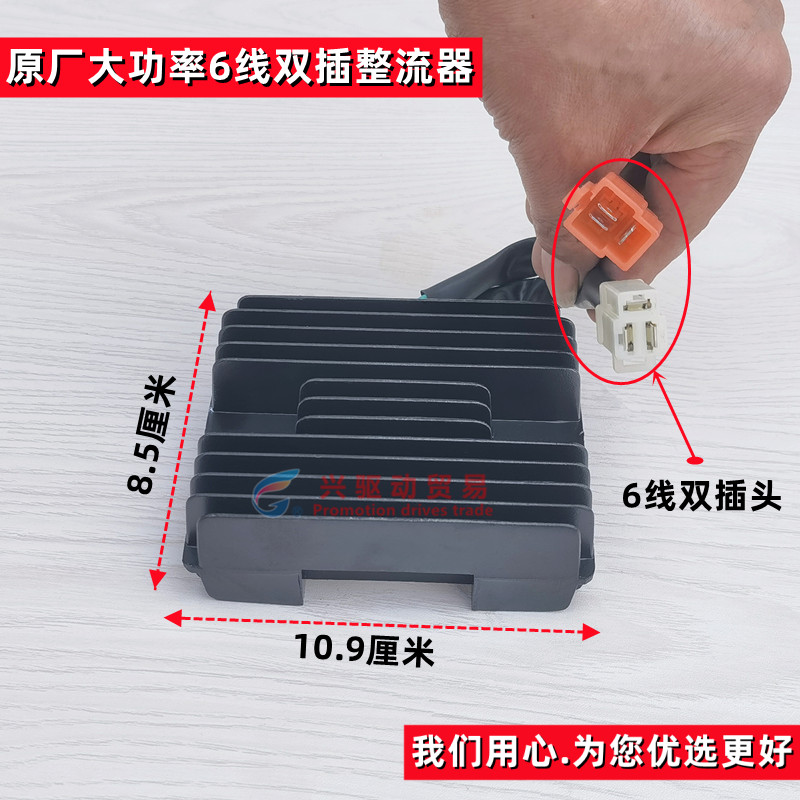 原厂大功率6线双插整流器

8.5厘米

兴驱动贸易
Promotion drives trade

6线双插头

10.9厘米

我们用心.为您优选更好