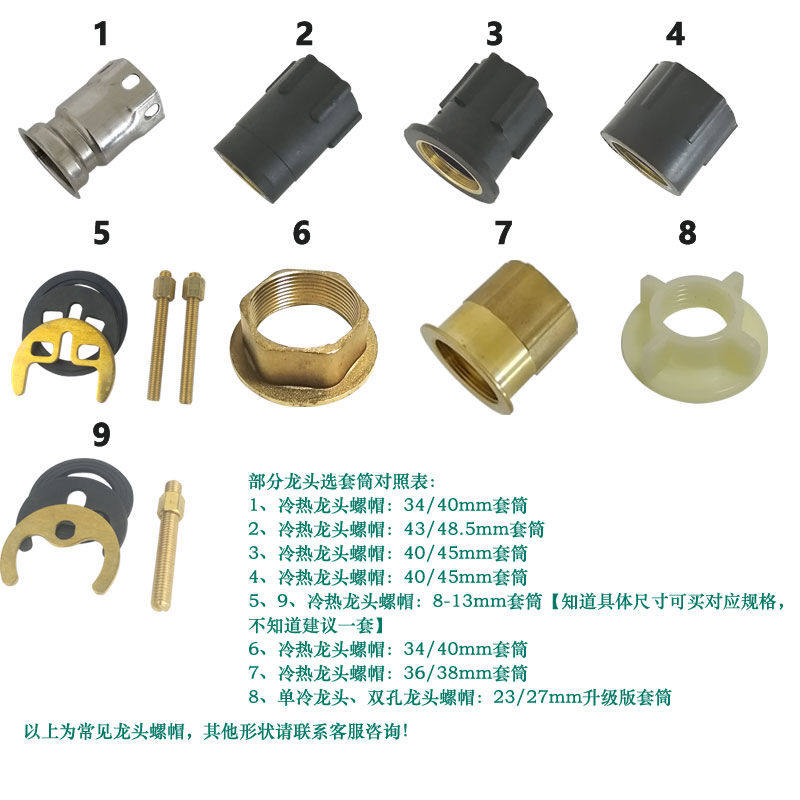 1
2
3
4
5
6
7
8
9

部分龙头选套筒对照表：
1、冷热龙头螺帽：34/40mm套筒
2、冷热龙头螺帽：43/48.5mm套筒
3、冷热龙头螺帽：40/45mm套筒
4、冷热龙头螺帽：40/45mm套筒
5、9、冷热龙头螺帽：8-13mm套筒【知道具体尺寸可买对应规格，不知道建议一套】
6、冷热龙头螺帽：34/40mm套筒
7、冷热龙头螺帽：36/38mm套筒
8、单冷龙头、双孔龙头螺帽：23/27mm升级版套筒

以上为常见龙头螺帽，其他形状请联系客服咨询!