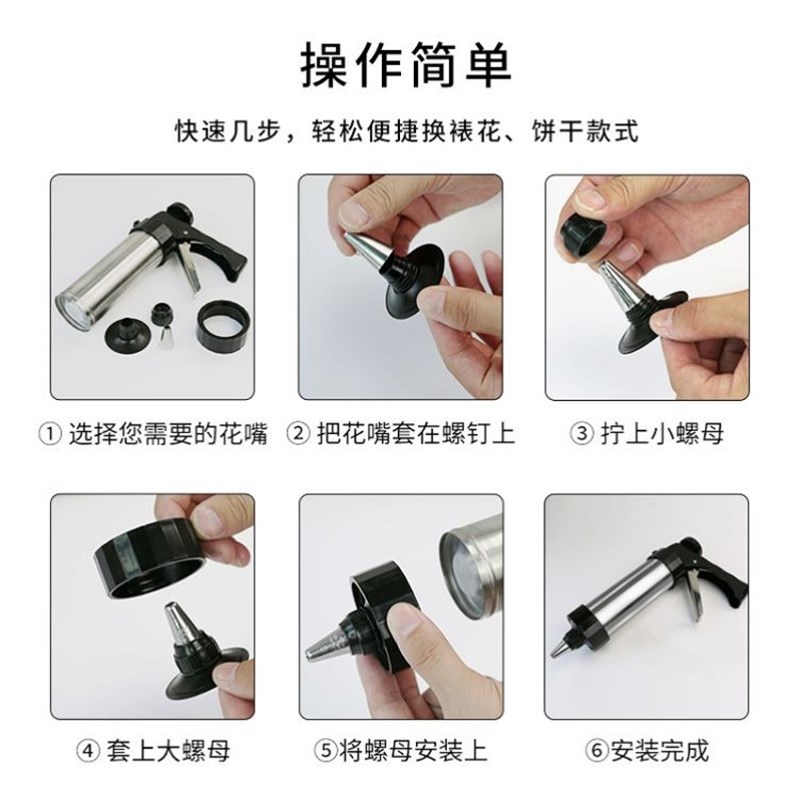 操作简单

快速几步，轻松便捷换裱花、饼干款式

① 选择您需要的花嘴

② 把花嘴套在螺钉上

③ 拧上小螺母

④ 套上大螺母

⑤将螺母安装上

⑥安装完成