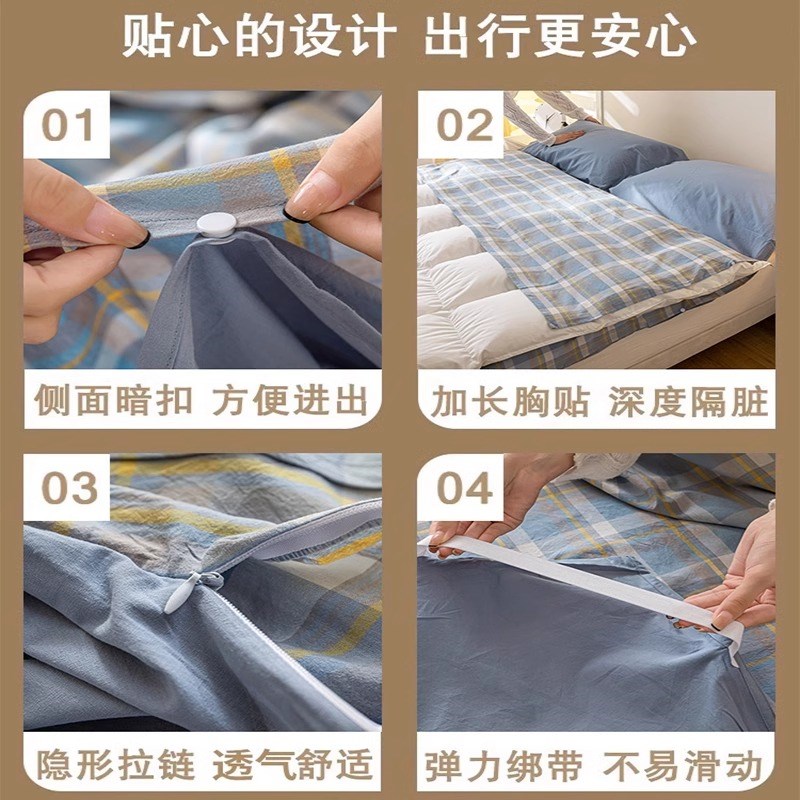 贴心的设计 出行更安心

01

侧面暗扣 方便进出

02

加长胸贴 深度隔脏

03

隐形拉链 透气舒适

04

弹力绑带 不易滑动