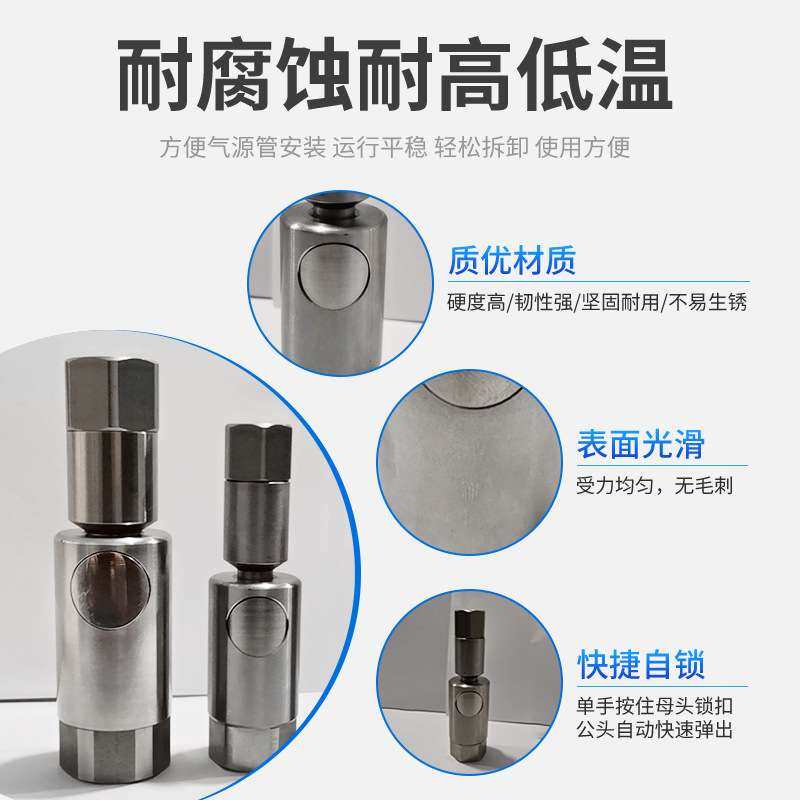 耐腐蚀耐高低温

方便气源管安装 运行平稳 轻松拆卸 使用方便

质优材质

硬度高/韧性强/坚固耐用/不易生锈

表面光滑

受力均匀，无毛刺

快捷自锁

单手按住母头锁扣
公头自动快速弹出