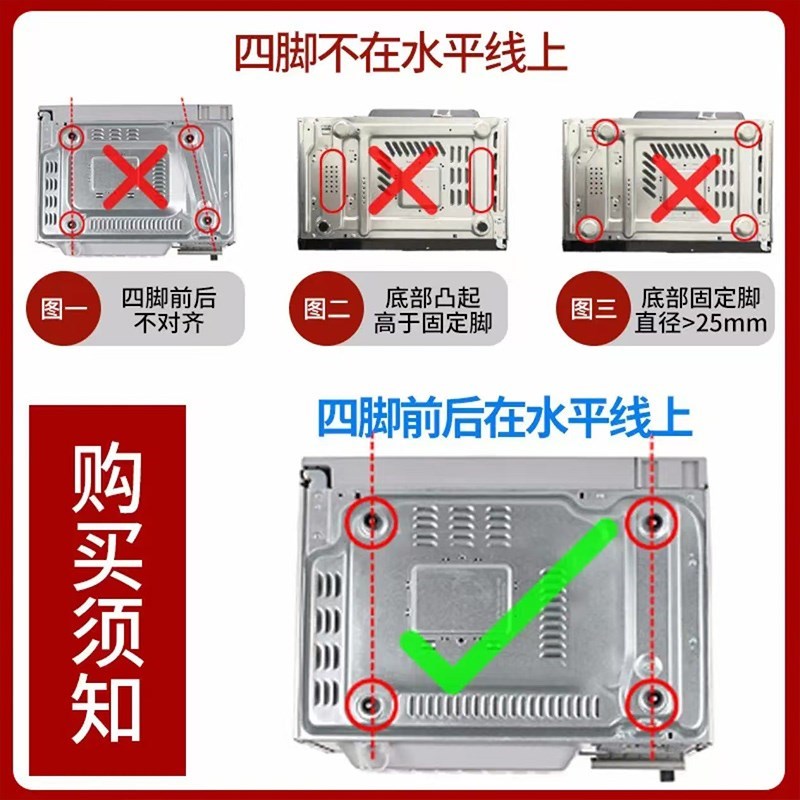 四脚不在水平线上

图一 四脚前后不对齐

图二 底部凸起高于固定脚

图三 底部固定脚直径>25mm

购买须知

四脚前后在水平线上