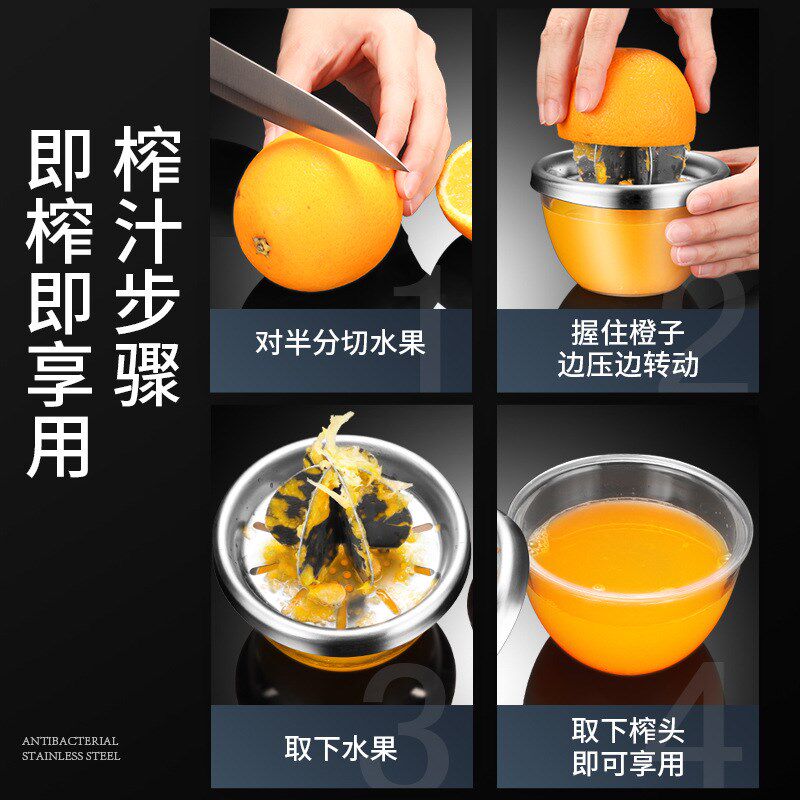 榨汁步骤

即榨即享用

1
对半分切水果

2
握住橙子
边压边转动

3
取下水果

4
取下榨头
即可享用

ANTIBACTERIAL
STAINLESS STEEL