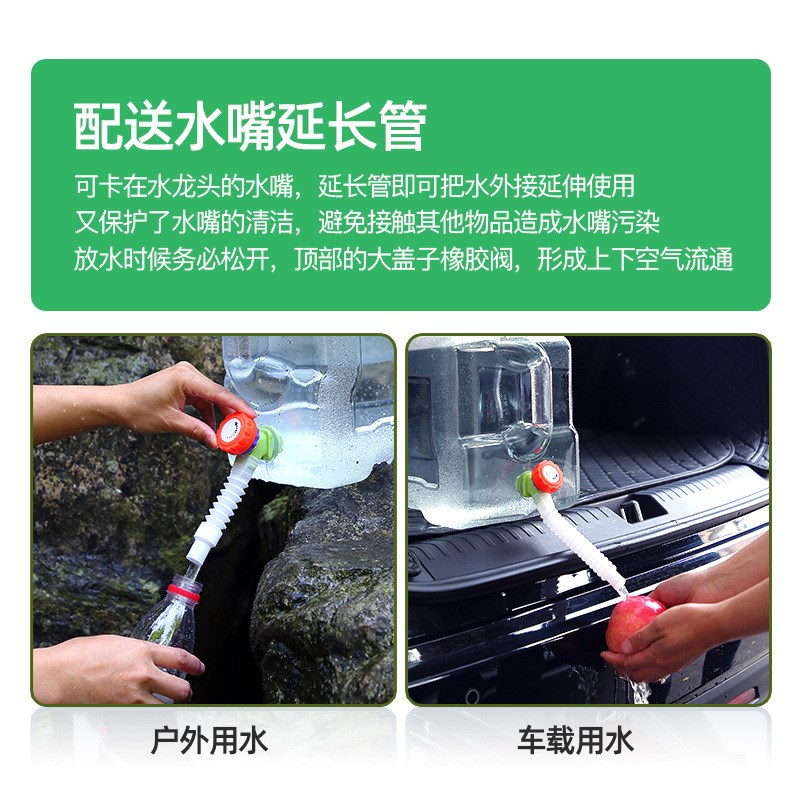 配送水嘴延长管

可卡在水龙头的水嘴，延长管即可把水外接延伸使用
又保护了水嘴的清洁，避免接触其他物品造成水嘴污染
放水时候务必松开，顶部的大盖子橡胶阀，形成上下空气流通

户外用水

车载用水