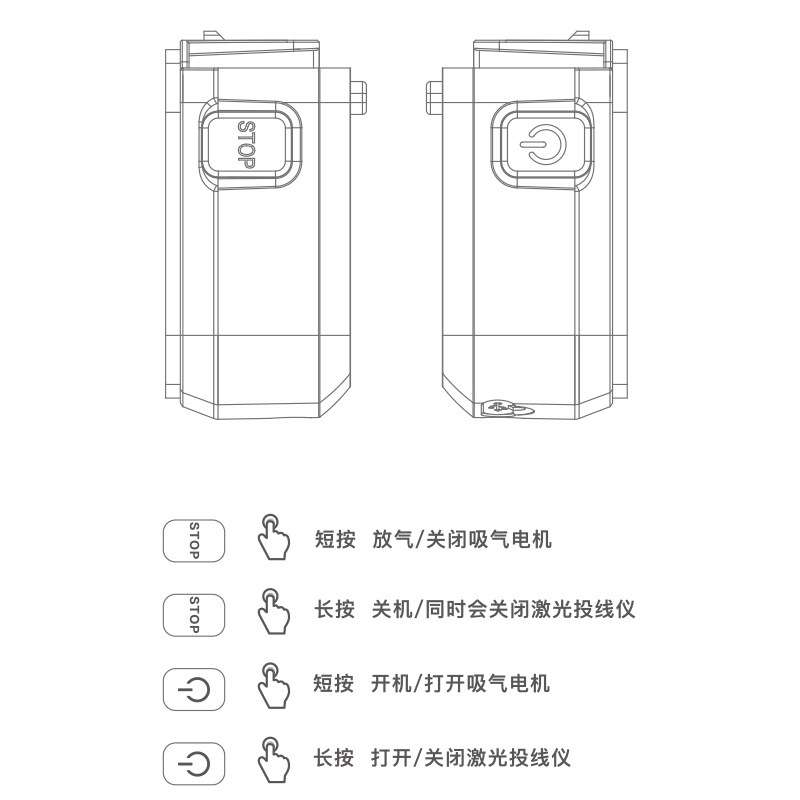 STOP

STOP 短按 放气/关闭吸气电机

STOP 长按 关机/同时会关闭激光投线仪

短按 开机/打开吸气电机

长按 打开/关闭激光投线仪