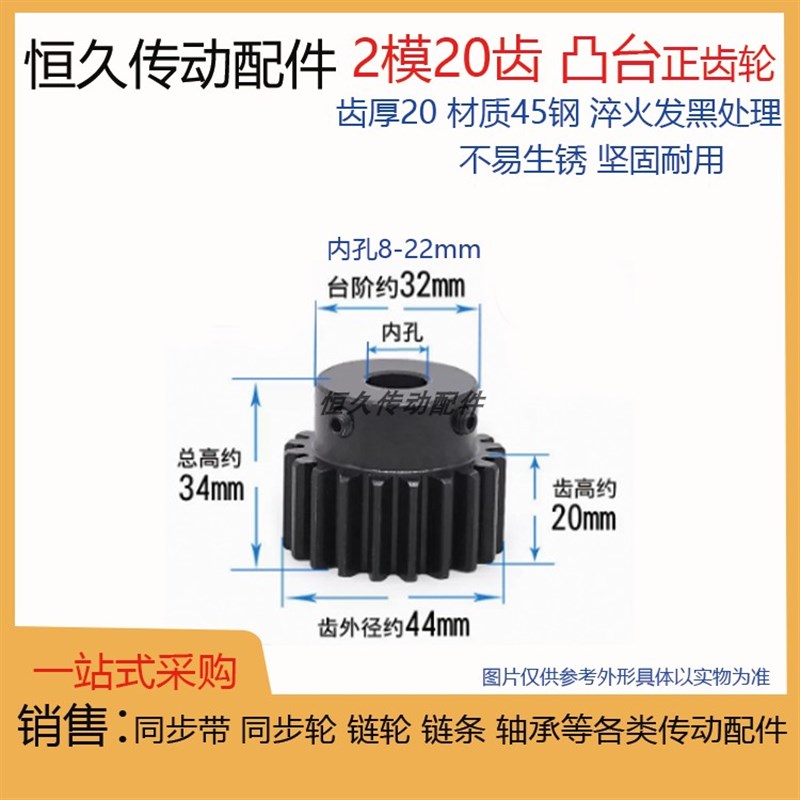 恒久传动配件 2模20齿 凸台正齿轮

齿厚20 材质45钢 淬火发黑处理

不易生锈 坚固耐用

内孔8-22mm

台阶约32mm

内孔

恒久传动配件

总高约
34mm

齿高约
20mm

齿外径约44mm

一站式采购

图片仅供参考外形具体以实物为准

销售：同步带 同步轮 链轮 链条 轴承等各类传动配件