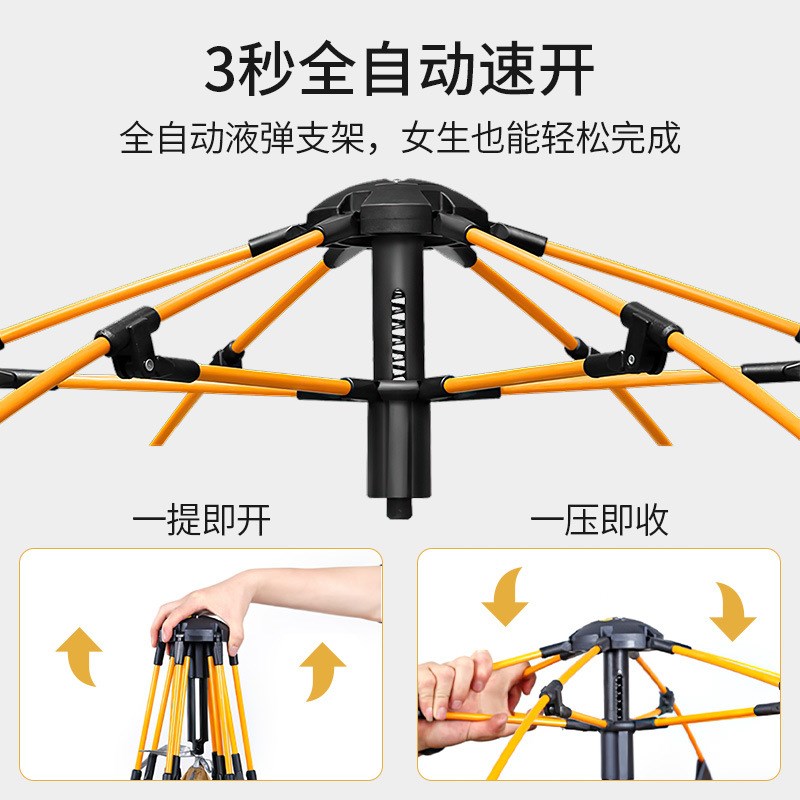 3秒全自动速开

全自动液弹支架，女生也能轻松完成

一提即开

一压即收