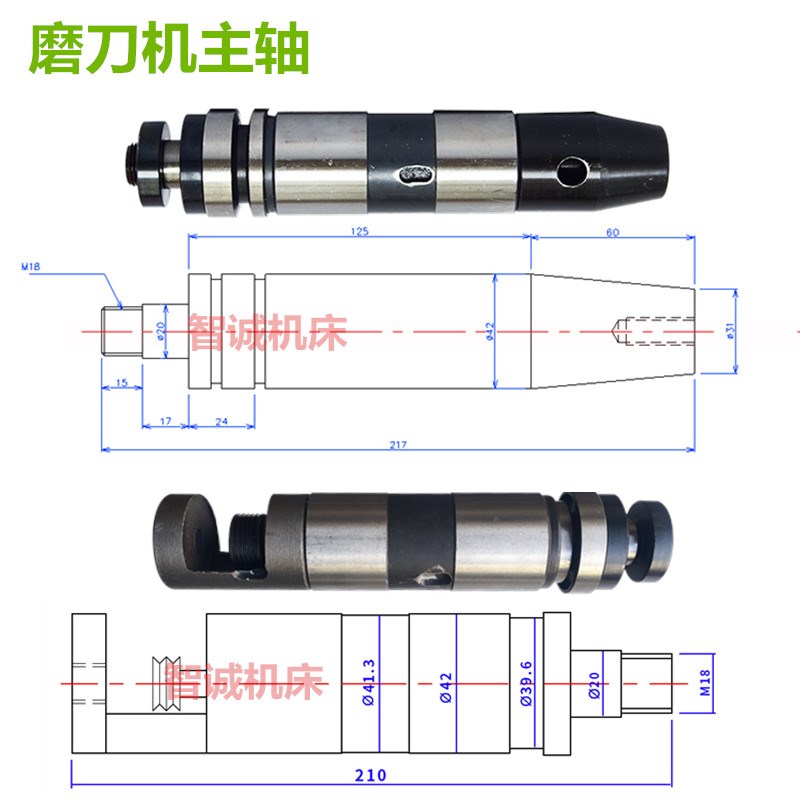 磨刀机主轴

125
60
M18
ø20
智诚机床
ø42
ø31
15
17
24
217

智诚机床
Ø41.3
Ø42
Ø39.6
Ø20
M18
210