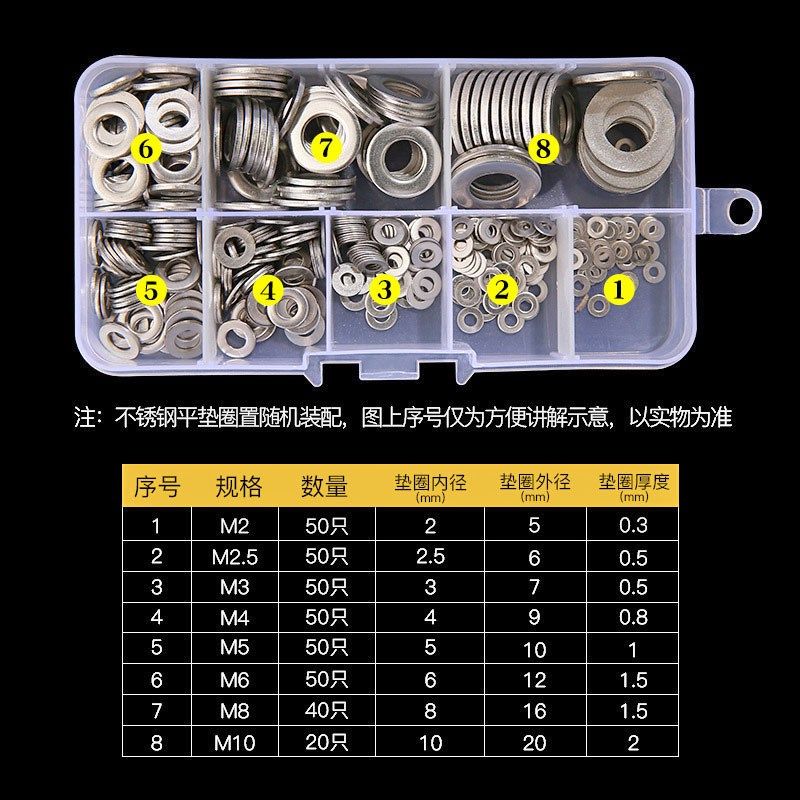 6 7 8
5 4 3 2 1

注：不锈钢平垫圈置随机装配，图上序号仅为方便讲解示意，以实物为准

| 序号 | 规格 | 数量 | 垫圈内径 (mm) | 垫圈外径 (mm) | 垫圈厚度 (mm) |
|---|---|---|---|---|---|
| 1 | M2 | 50只 | 2 | 5 | 0.3 |
| 2 | M2.5 | 50只 | 2.5 | 6 | 0.5 |
| 3 | M3 | 50只 | 3 | 7 | 0.5 |
| 4 | M4 | 50只 | 4 | 9 | 0.8 |
| 5 | M5 | 50只 | 5 | 10 | 1 |
| 6 | M6 | 50只 | 6 | 12 | 1.5 |
| 7 | M8 | 40只 | 8 | 16 | 1.5 |
| 8 | M10 | 20只 | 10 | 20 | 2 |