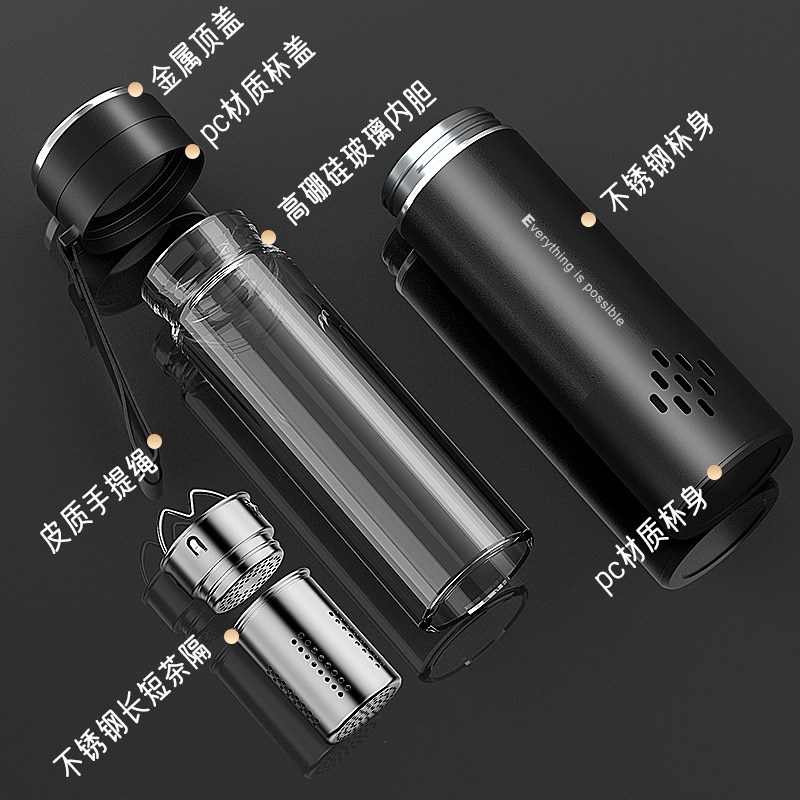 金属顶盖
pc材质杯盖
高硼硅玻璃内胆
不锈钢杯身
Everything is possible
皮质手提绳
pc材质杯身
不锈钢长短茶隔