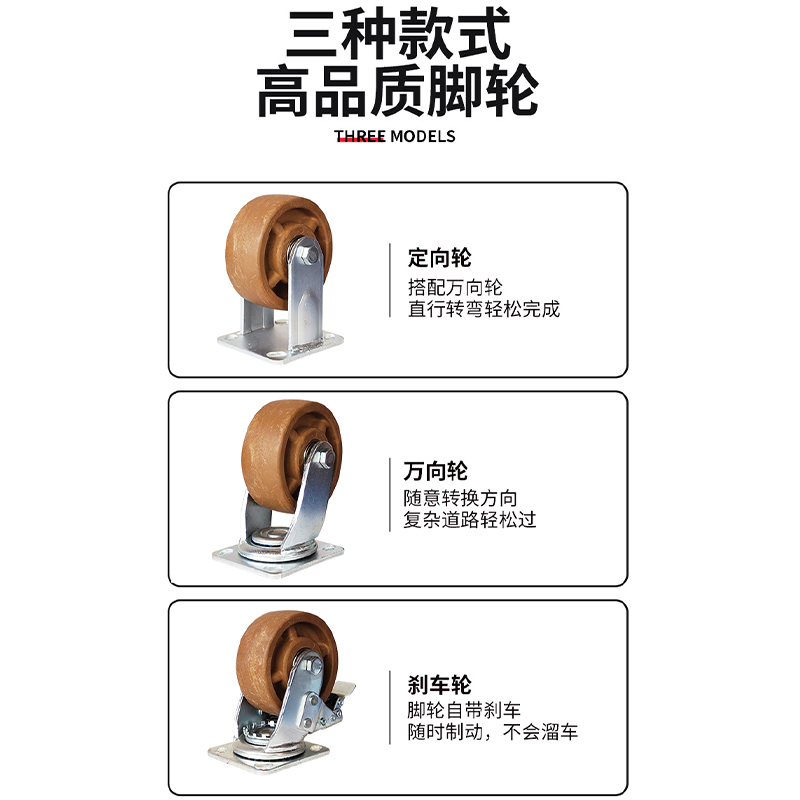 三种款式
高品质脚轮

THREE MODELS

定向轮
搭配万向轮
直行转弯轻松完成

万向轮
随意转换方向
复杂道路轻松过

刹车轮
脚轮自带刹车
随时制动，不会溜车