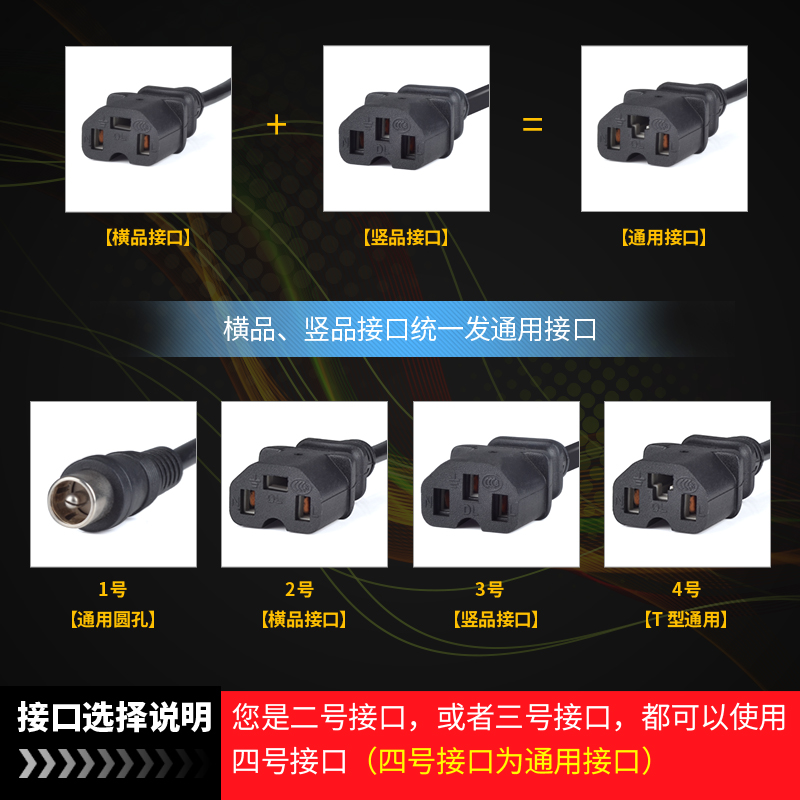 + =

【横品接口】 【竖品接口】 【通用接口】

横品、竖品接口统一发通用接口

1号
【通用圆孔】

2号
【横品接口】

3号
【竖品接口】

4号
【T 型通用】

接口选择说明

您是二号接口，或者三号接口，都可以使用四号接口（四号接口为通用接口）