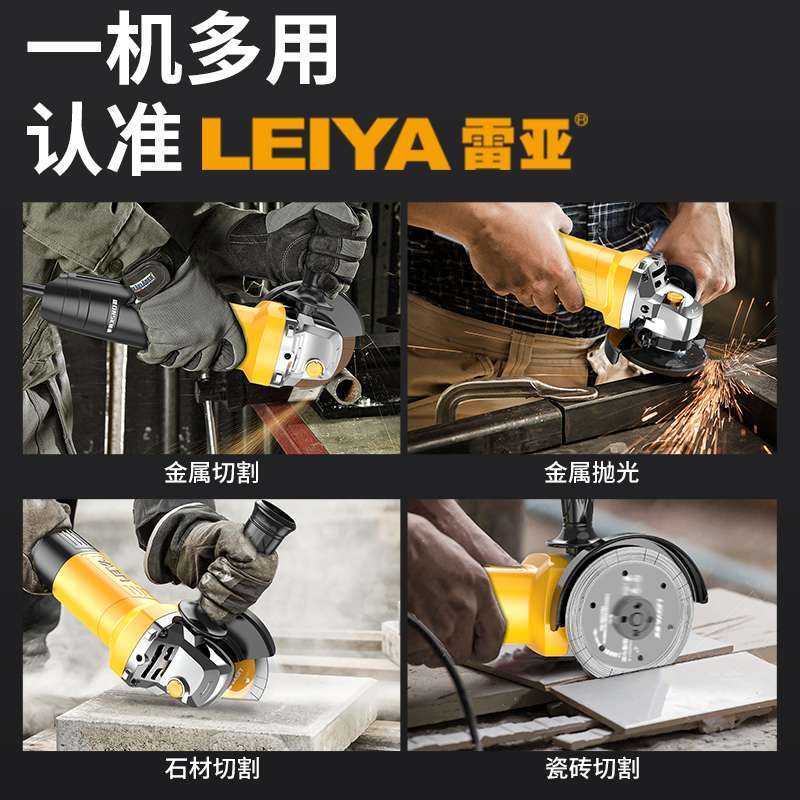 一机多用
认准 LEIYA 雷亚®

金属切割

金属抛光

石材切割

瓷砖切割