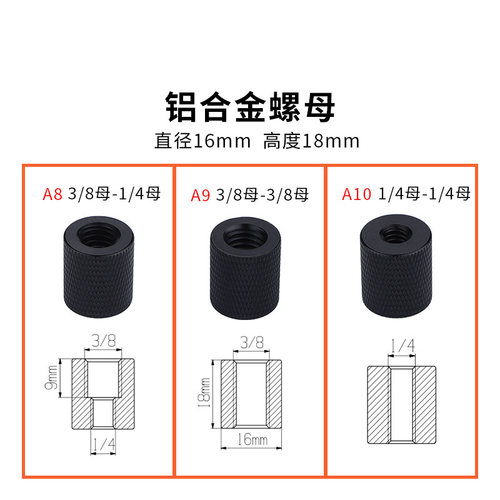 铝合金螺母

直径16mm 高度18mm

A8 3/8母-1/4母

3/8

9mm

1/4

A9 3/8母-3/8母

3/8

18mm

16mm

A10 1/4母-1/4母

1/4