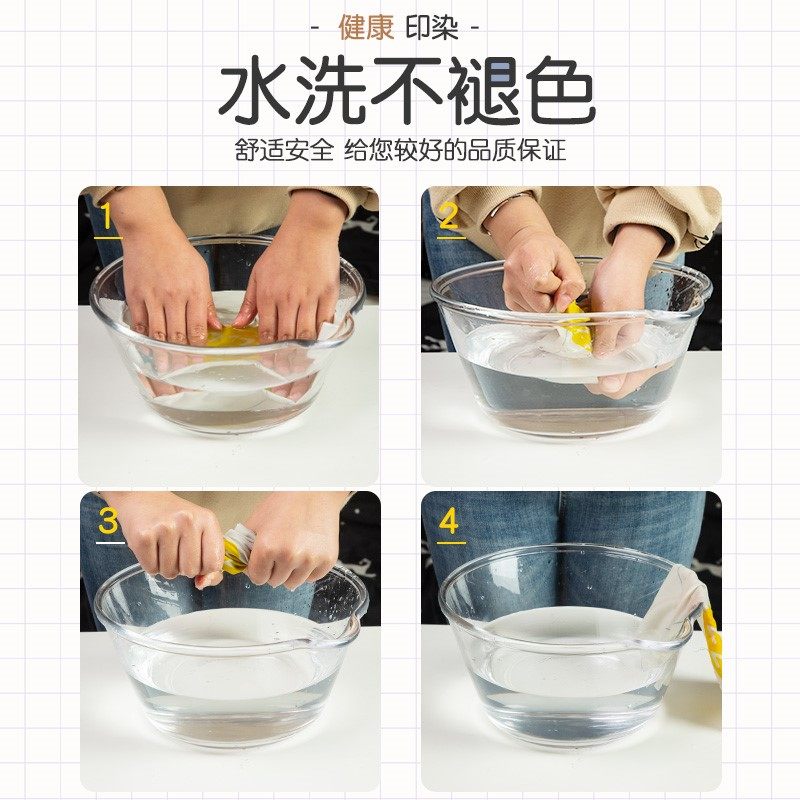 - 健康 印染 -

水洗不褪色

舒适安全 给您较好的品质保证

1

2

3

4