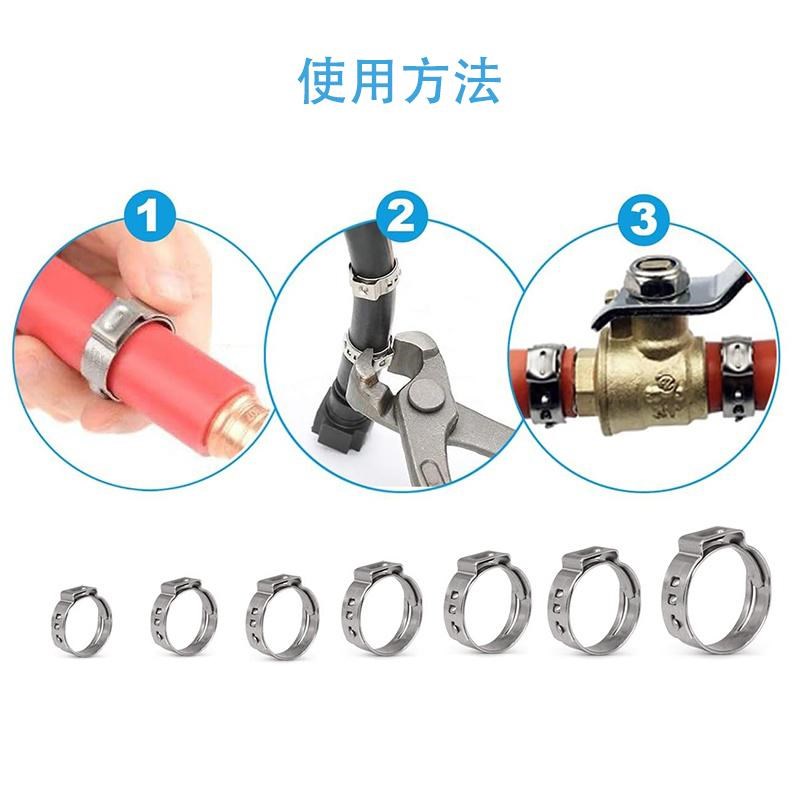 使用方法

1

2

3