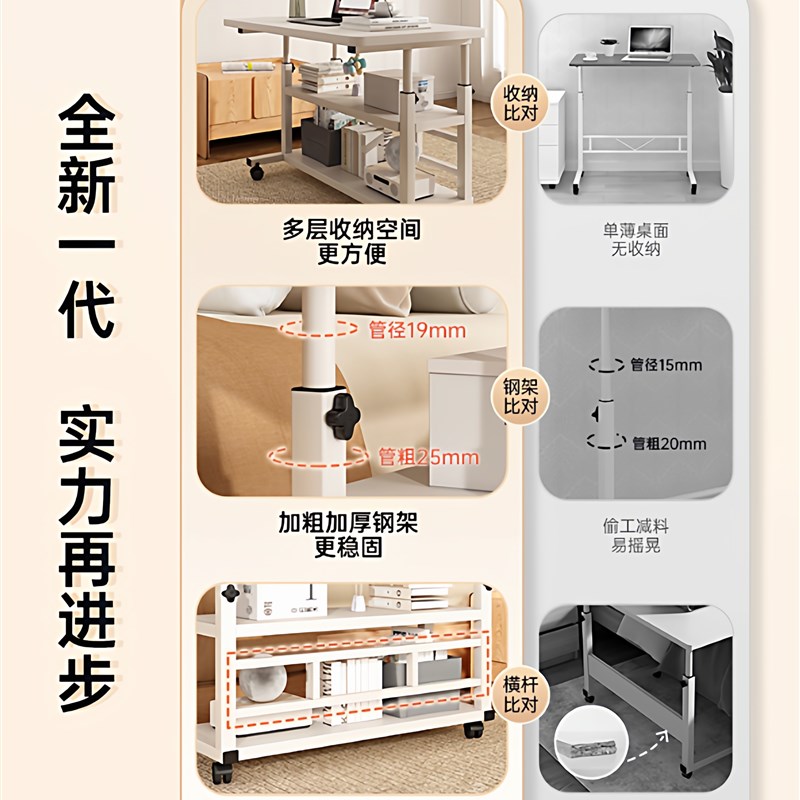 全新一代

实力再进步

收纳比对

多层收纳空间
更方便

单薄桌面
无收纳

管径19mm

管粗25mm

钢架比对

管径15mm

管粗20mm

加粗加厚钢架
更稳固

偷工减料
易摇晃

横杆比对