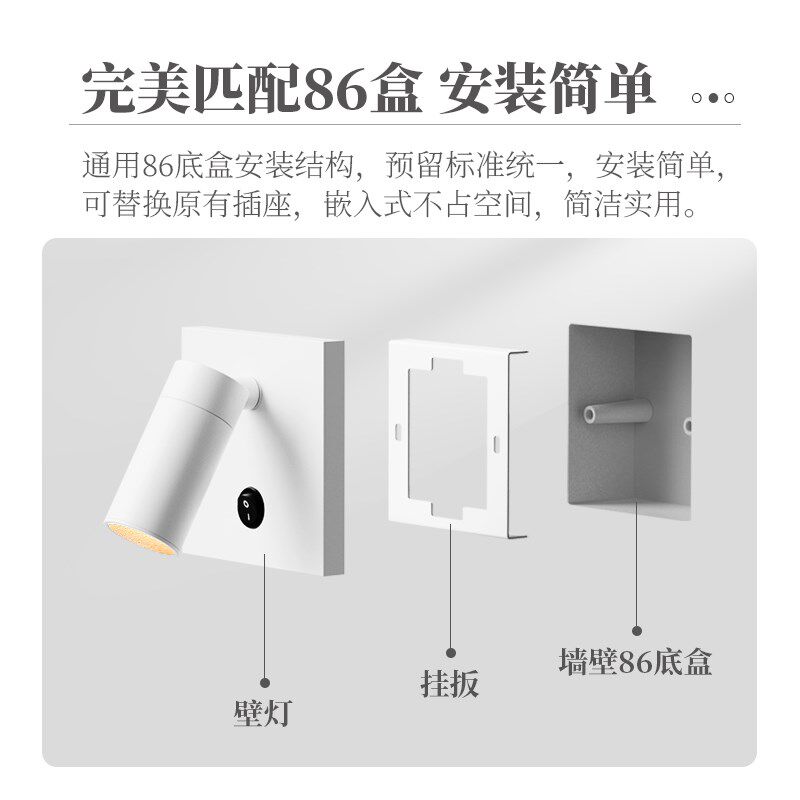 完美匹配86盒 安装简单

通用86底盒安装结构，预留标准统一，安装简单，可替换原有插座，嵌入式不占空间，简洁实用。

壁灯

挂扳

墙壁86底盒